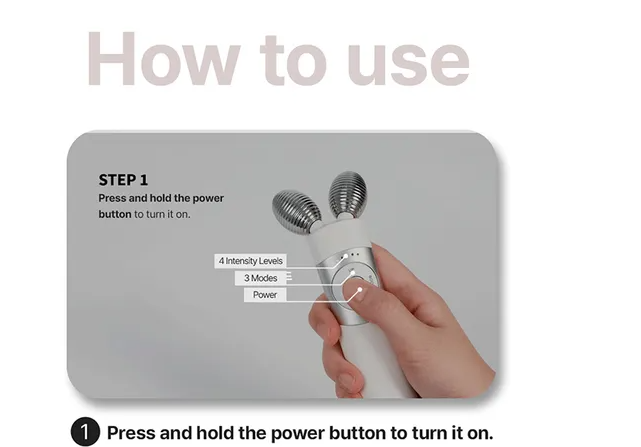 How to use

STEP 1
Press and hold the power button to turn it on.

4 Intensity Levels
3 Modes
Power

1 Press and hold the power button to turn it on.